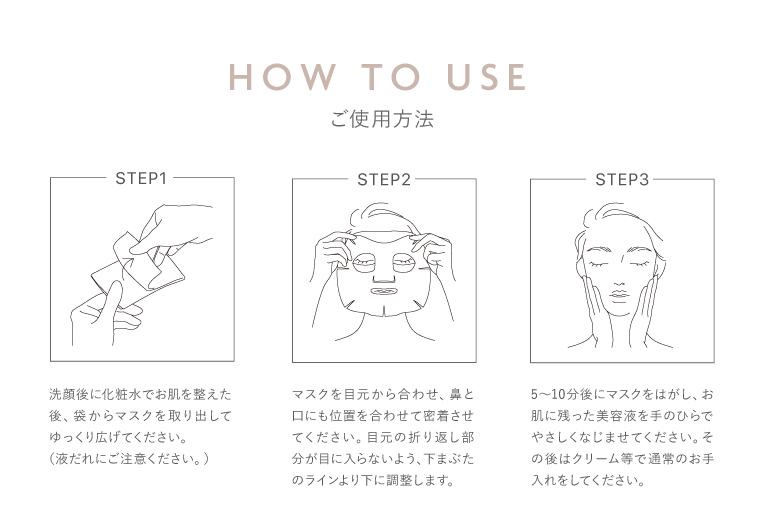 HOW TO USE
ご使用方法

STEP1

洗顔後に化粧水でお肌を整えた後、袋からマスクを取り出してゆっくり広げてください。
（液だれにご注意ください。）

STEP2

マスクを目元から合わせ、鼻と口にも位置を合わせて密着させてください。目元の折り返し部分が目に入らないよう、下まぶたのラインより下に調整します。

STEP3

5〜10分後にマスクをはがし、お肌に残った美容液を手のひらでやさしくなじませてください。その後はクリーム等で通常のお手入れをしてください。