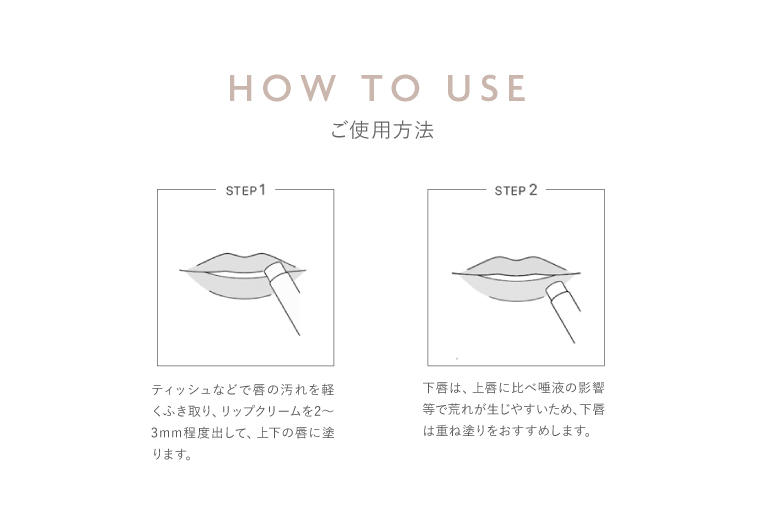 HOW TO USE
ご使用方法

STEP 1

ティッシュなどで唇の汚れを軽くふき取り、リップクリームを2～3mm程度出して、上下の唇に塗ります。

STEP 2

下唇は、上唇に比べ唾液の影響等で荒れが生じやすいため、下唇は重ね塗りをおすすめします。